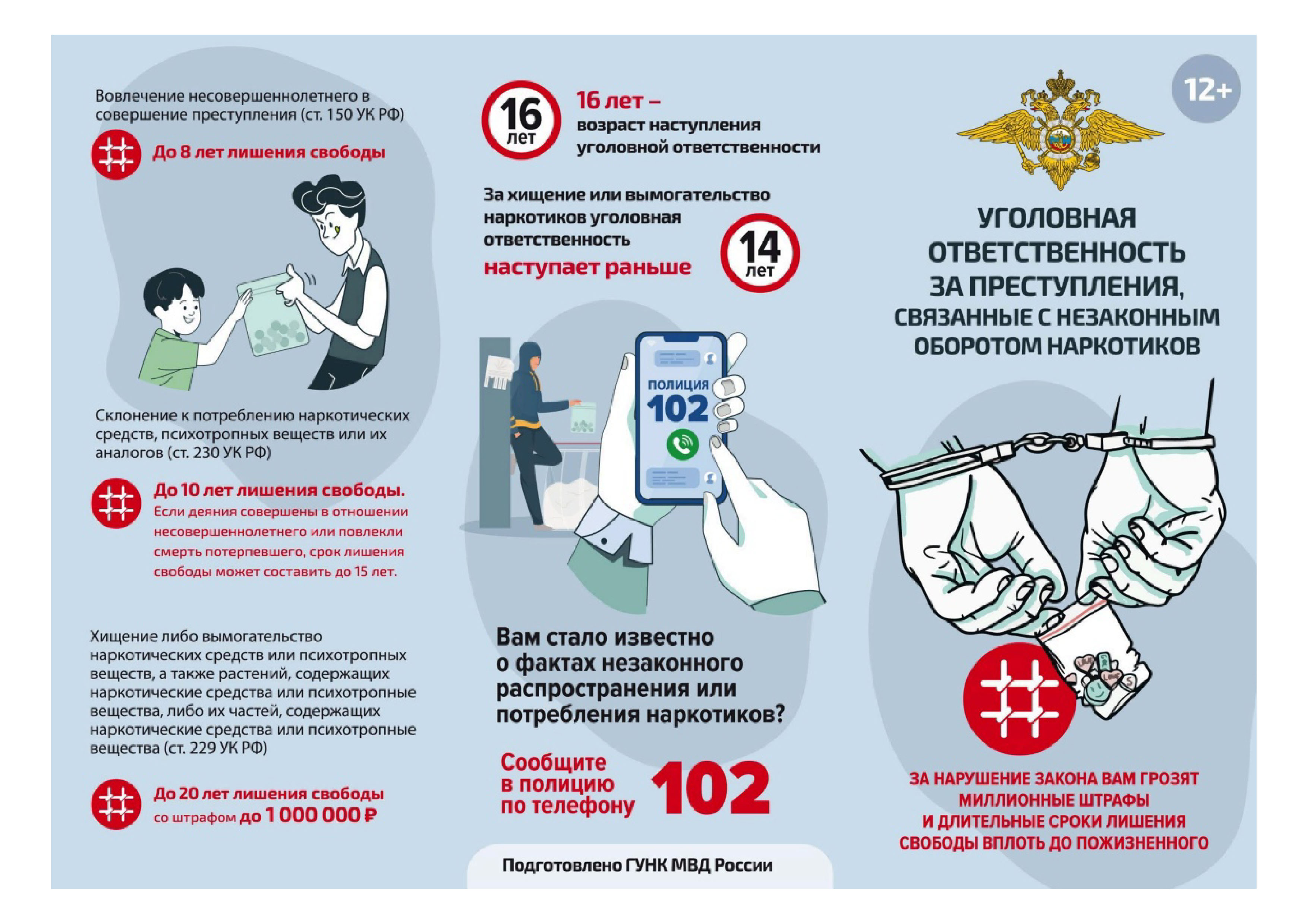 Вовлечение несовершеннолетнего в совершение преступления (ст. 150 УК РФ)

До 8 лет лишения свободы

Склонение к потреблению наркотических средств, психотропных веществ или их аналогов (ст. 230 УК РФ)

До 10 лет лишения свободы.
Если деяния совершены в отношении несовершеннолетнего или повлекли смерть потерпевшего, срок лишения свободы может составить до 15 лет.

Хищение либо вымогательство наркотических средств или психотропных веществ, а также растений, содержащих наркотические средства или психотропные вещества, либо их частей, содержащих наркотические средства или психотропные вещества (ст. 229 УК РФ)

До 20 лет лишения свободы
со штрафом до 1 000 000 ₽

16 лет

16 лет –
возраст наступления уголовной ответственности

За хищение или вымогательство наркотиков уголовная ответственность
наступает раньше

14 лет

ПОЛИЦИЯ
102

Вам стало известно о фактах незаконного распространения или потребления наркотиков?

Сообщите в полицию по телефону 102

Подготовлено ГУНК МВД России

12+

УГОЛОВНАЯ ОТВЕТСТВЕННОСТЬ ЗА ПРЕСТУПЛЕНИЯ, СВЯЗАННЫЕ С НЕЗАКОННЫМ ОБОРОТОМ НАРКОТИКОВ

ЗА НАРУШЕНИЕ ЗАКОНА ВАМ ГРОЗЯТ МИЛЛИОННЫЕ ШТРАФЫ И ДЛИТЕЛЬНЫЕ СРОКИ ЛИШЕНИЯ СВОБОДЫ ВПЛОТЬ ДО ПОЖИЗНЕННОГО